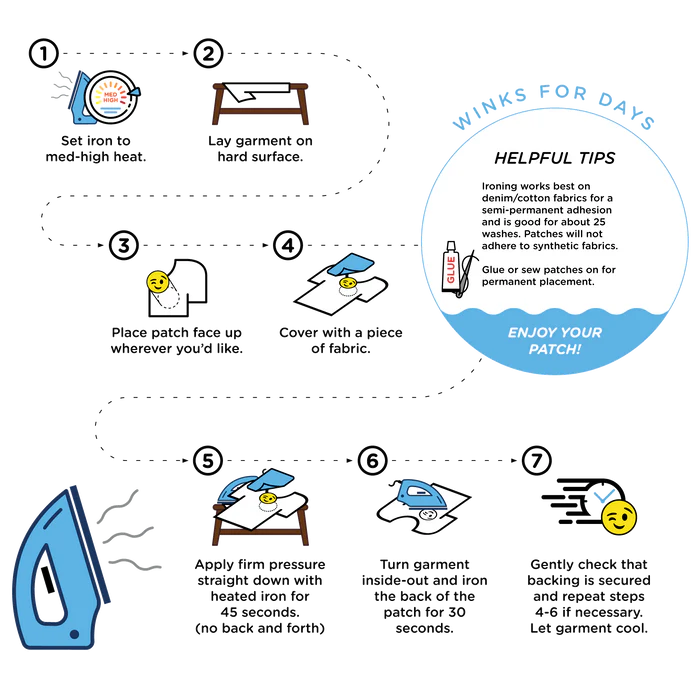 1

MED HIGH

Set iron to med-high heat.

2

Lay garment on hard surface.

WINKS FOR DAYS

HELPFUL TIPS

Ironing works best on denim/cotton fabrics for a semi-permanent adhesion and is good for about 25 washes. Patches will not adhere to synthetic fabrics.

GLUE

Glue or sew patches on for permanent placement.

ENJOY YOUR PATCH!

3

Place patch face up wherever you'd like.

4

Cover with a piece of fabric.

5

Apply firm pressure straight down with heated iron for 45 seconds. (no back and forth)

6

Turn garment inside-out and iron the back of the patch for 30 seconds.

7

Gently check that backing is secured and repeat steps 4-6 if necessary. Let garment cool.